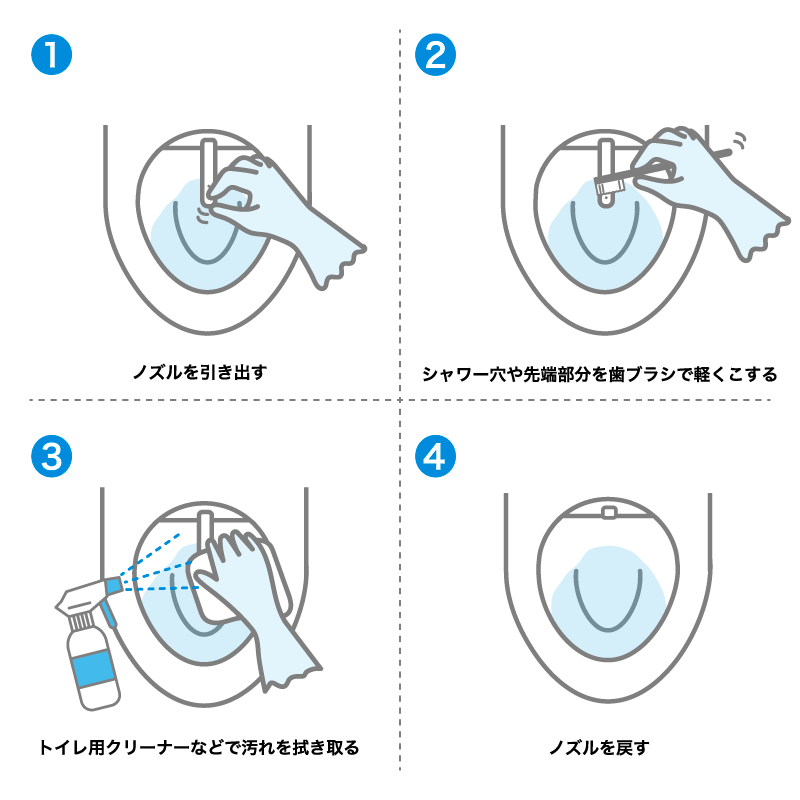 1

ノズルを引き出す

2

シャワー穴や先端部分を歯ブラシで軽くこする

3

トイレ用クリーナーなどで汚れを拭き取る

4

ノズルを戻す