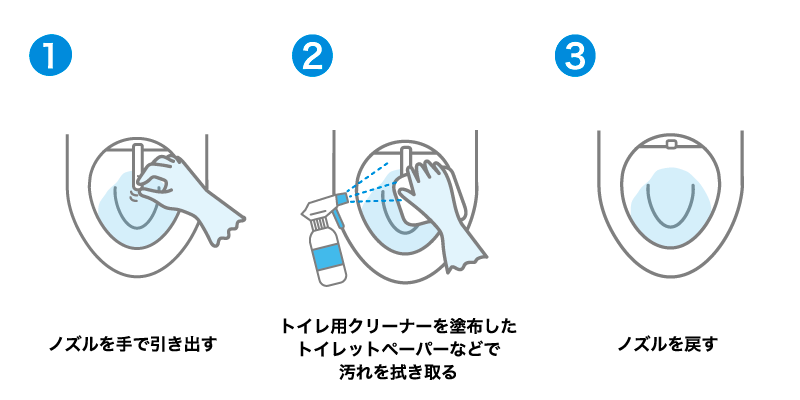 1

ノズルを手で引き出す

2

トイレ用クリーナーを塗布したトイレットペーパーなどで汚れを拭き取る

3

ノズルを戻す