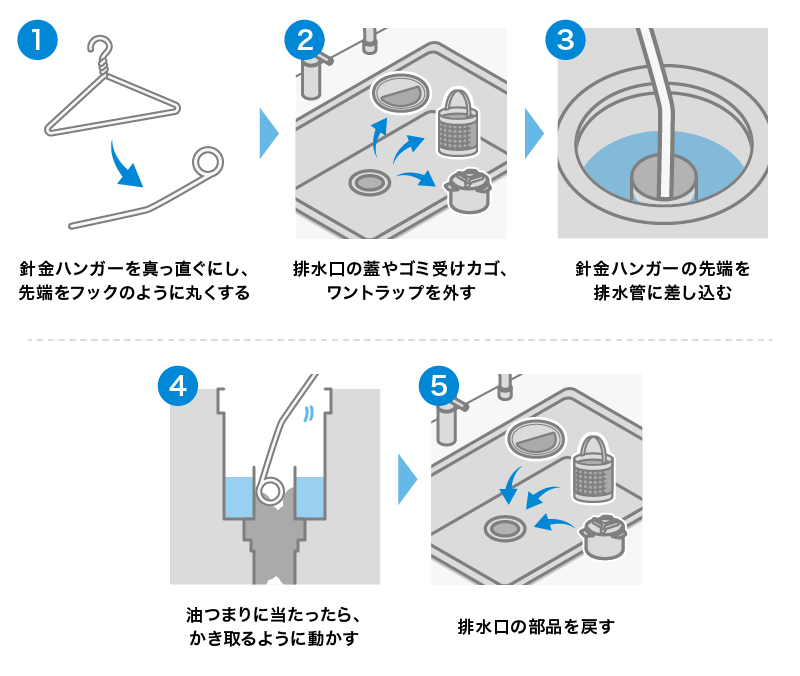 1

針金ハンガーを真っ直ぐにし、先端をフックのように丸くする

2

排水口の蓋やゴミ受けカゴ、ワントラップを外す

3

針金ハンガーの先端を排水管に差し込む

4

油つまりに当たったら、かき取るように動かす

5

排水口の部品を戻す