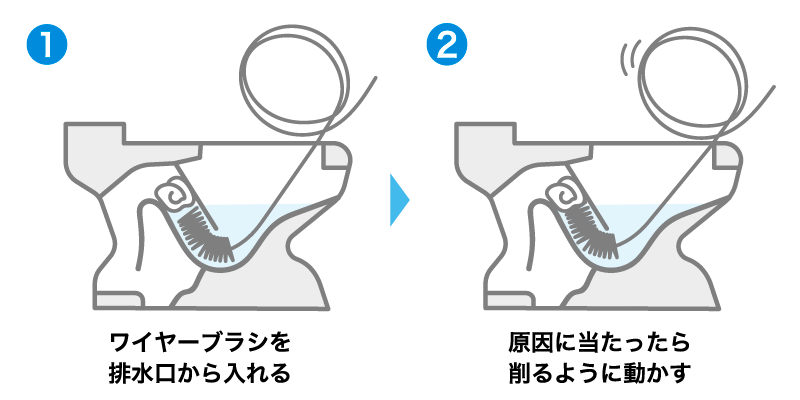 1

ワイヤーブラシを
排水口から入れる

2

原因に当たったら
削るように動かす