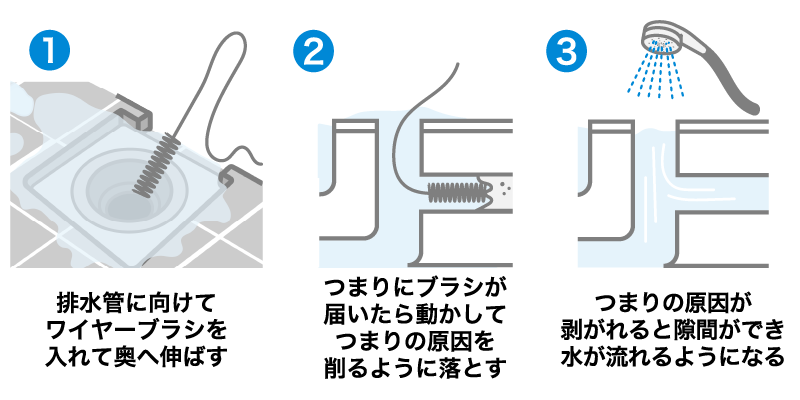 1
排水管に向けて
ワイヤーブラシを
入れて奥へ伸ばす

2
つまりにブラシが
届いたら動かして
つまりの原因を
削るように落とす

3
つまりの原因が
剥がれると隙間ができ
水が流れるようになる