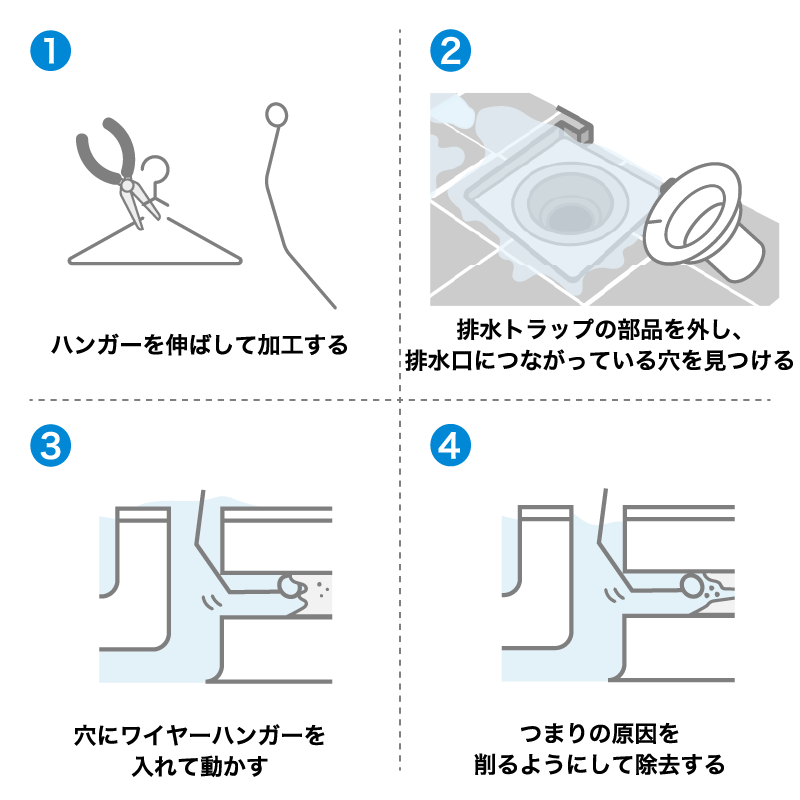 1

ハンガーを伸ばして加工する

2

排水トラップの部品を外し、排水口につながっている穴を見つける

3

穴にワイヤーハンガーを入れて動かす

4

つまりの原因を削るようにして除去する