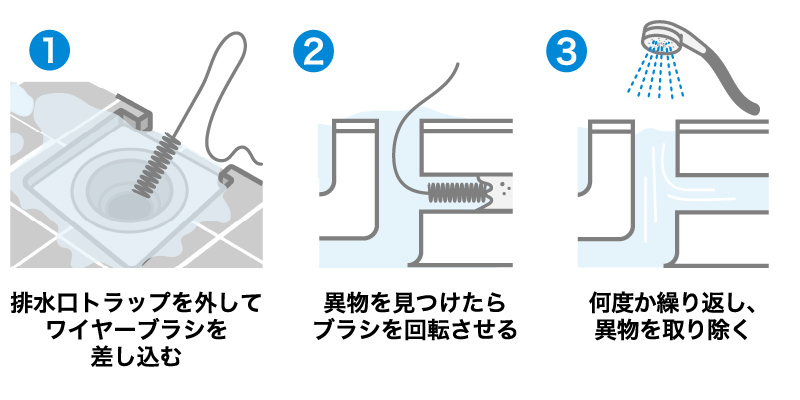 1
排水口トラップを外して
ワイヤーブラシを
差し込む

2
異物を見つけたら
ブラシを回転させる

3
何度か繰り返し、
異物を取り除く