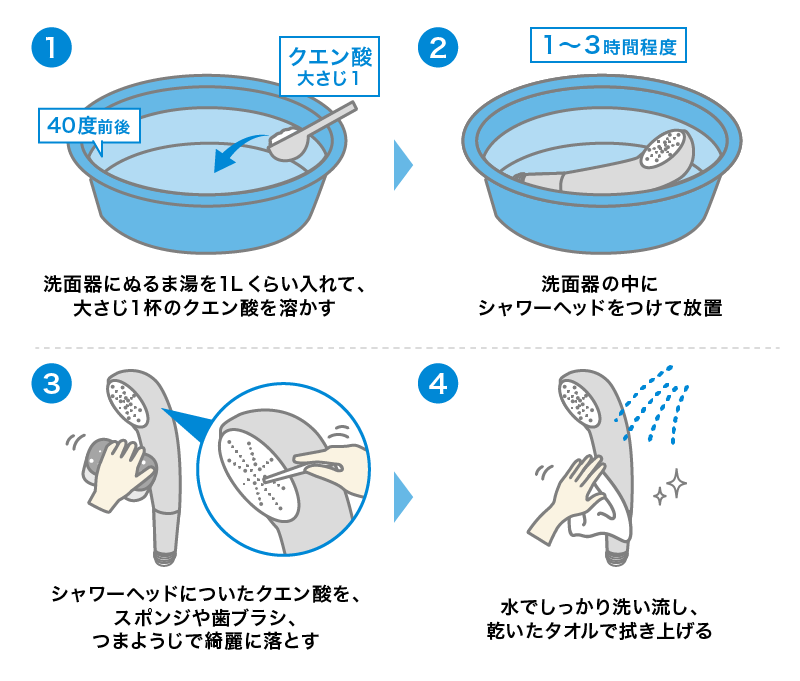 1

クエン酸
大さじ1

40度前後

洗面器にぬるま湯を1Lくらい入れて、大さじ1杯のクエン酸を溶かす

2

1〜3時間程度

洗面器の中にシャワーヘッドをつけて放置

3

シャワーヘッドについたクエン酸を、スポンジや歯ブラシ、つまようじで綺麗に落とす

4

水でしっかり洗い流し、乾いたタオルで拭き上げる