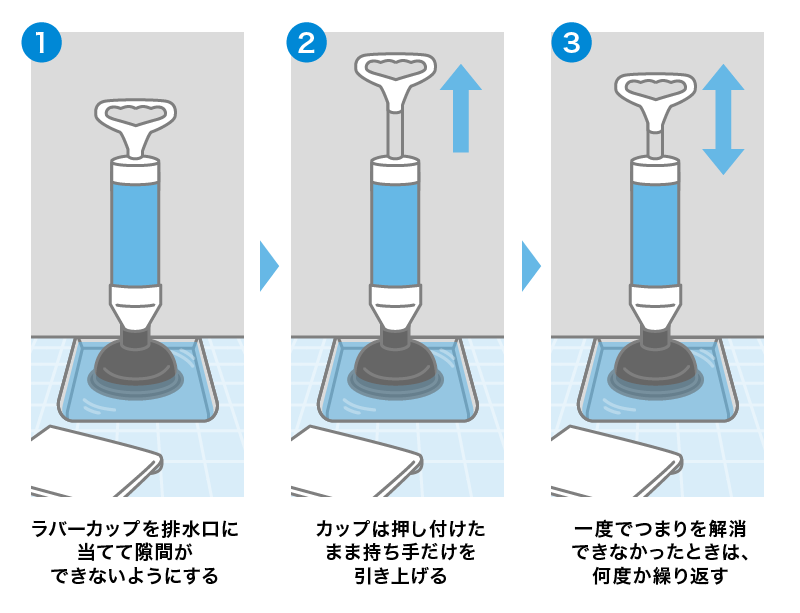 1

ラバーカップを排水口に当てて隙間ができないようにする

2

カップは押し付けたまま持ち手だけを引き上げる

3

一度でつまりを解消できなかったときは、何度か繰り返す