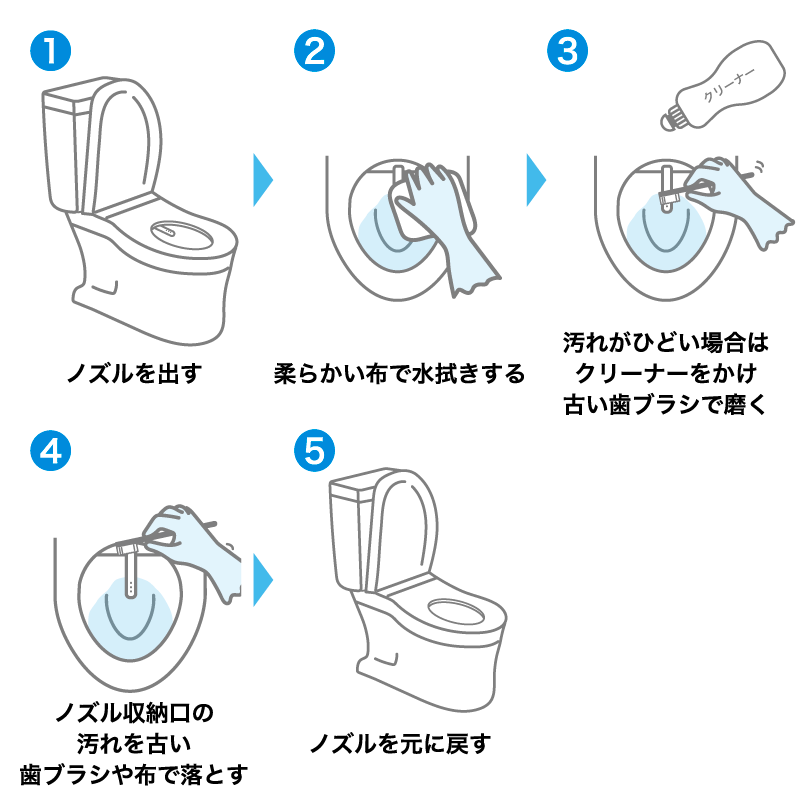 1

ノズルを出す

2

柔らかい布で水拭きする

3

クリーナー

汚れがひどい場合は
クリーナーをかけ
古い歯ブラシで磨く

4

ノズル収納口の
汚れを古い
歯ブラシや布で落とす

5

ノズルを元に戻す